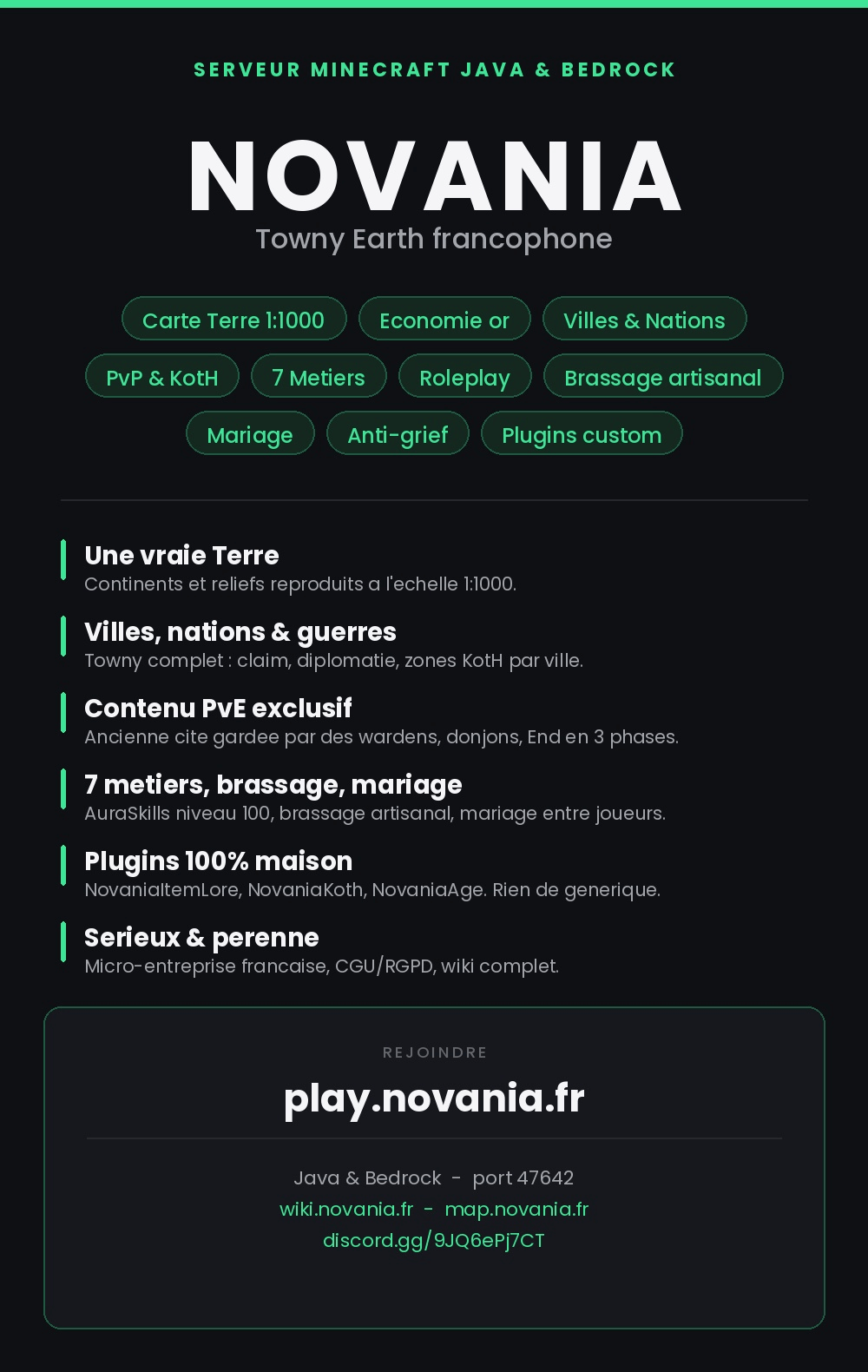 SERVEUR MINECRAFT JAVA & BEDROCK

NOVANIA

Towny Earth francophone

Carte Terre 1:1000
Economie or
Villes & Nations
PvP & KotH
7 Metiers
Roleplay
Brassage artisanal
Mariage
Anti-grief
Plugins custom

Une vraie Terre
Continents et reliefs reproduits a l'echelle 1:1000.

Villes, nations & guerres
Towny complet : claim, diplomatie, zones KotH par ville.

Contenu PvE exclusif
Ancienne cite gardee par des wardens, donjons, End en 3 phases.

7 metiers, brassage, mariage
AuraSkills niveau 100, brassage artisanal, mariage entre joueurs.

Plugins 100% maison
NovaniaItemLore, NovaniaKoth, NovaniaAge. Rien de generique.

Serieux & perenne
Micro-entreprise francaise, CGU/RGPD, wiki complet.

REJOINDRE

play.novania.fr

Java & Bedrock - port 47642
wiki.novania.fr - map.novania.fr
discord.gg/9JQ6ePj7CT